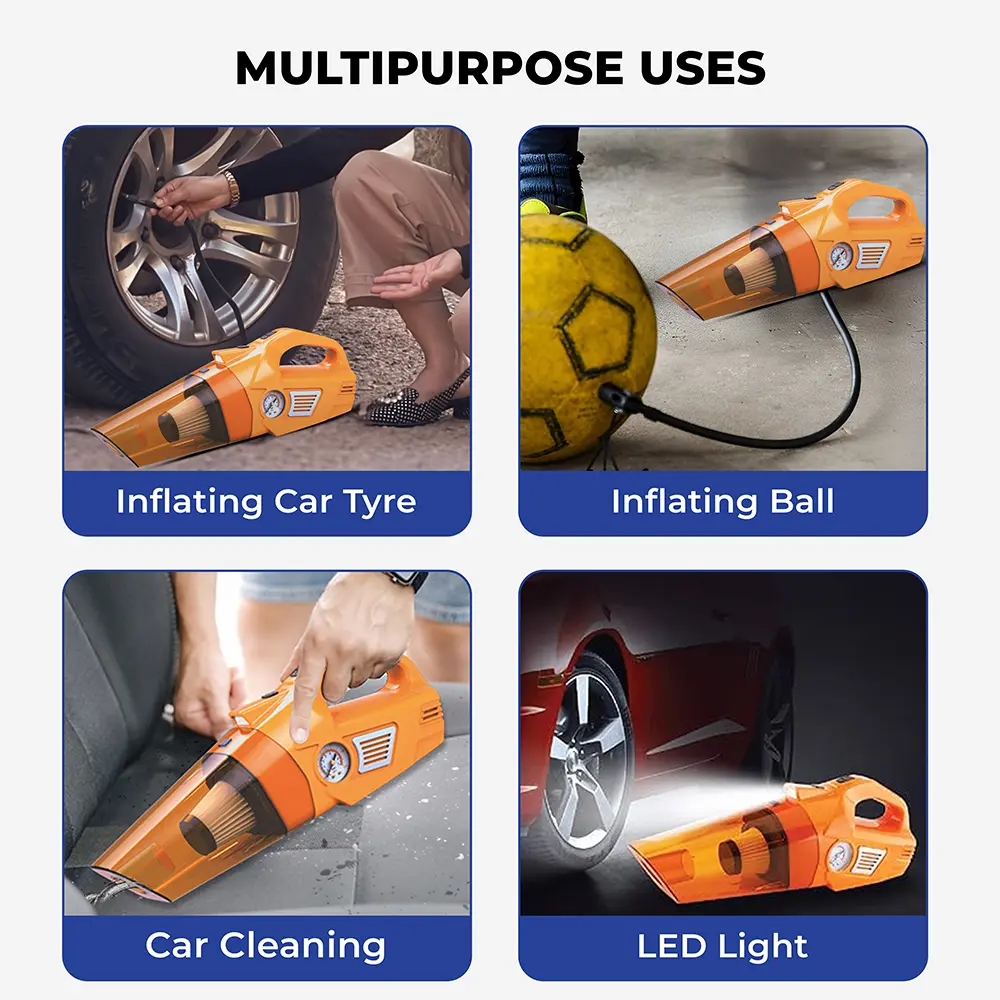 MULTIPURPOSE USES

Inflating Car Tyre

Inflating Ball

Car Cleaning

LED Light